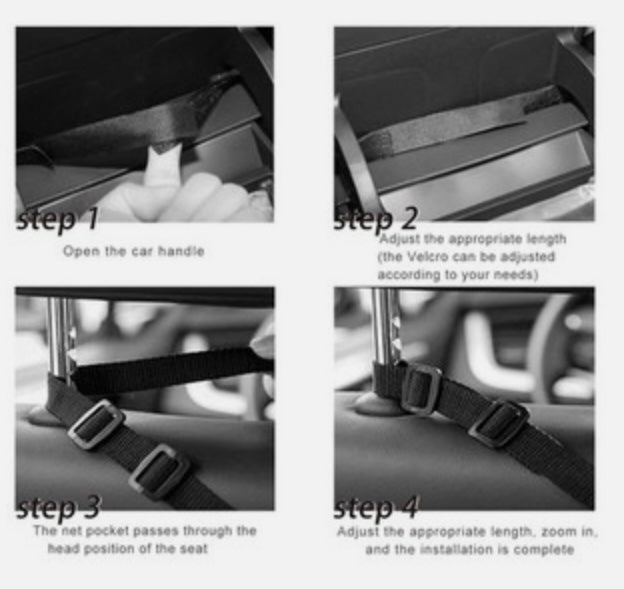 step 1
Open the car handle

step 2
Adjust the appropriate length (the Velcro can be adjusted according to your needs)

step 3
The net pocket passes through the head position of the seat

step 4
Adjust the appropriate length, zoom in, and the installation is complete