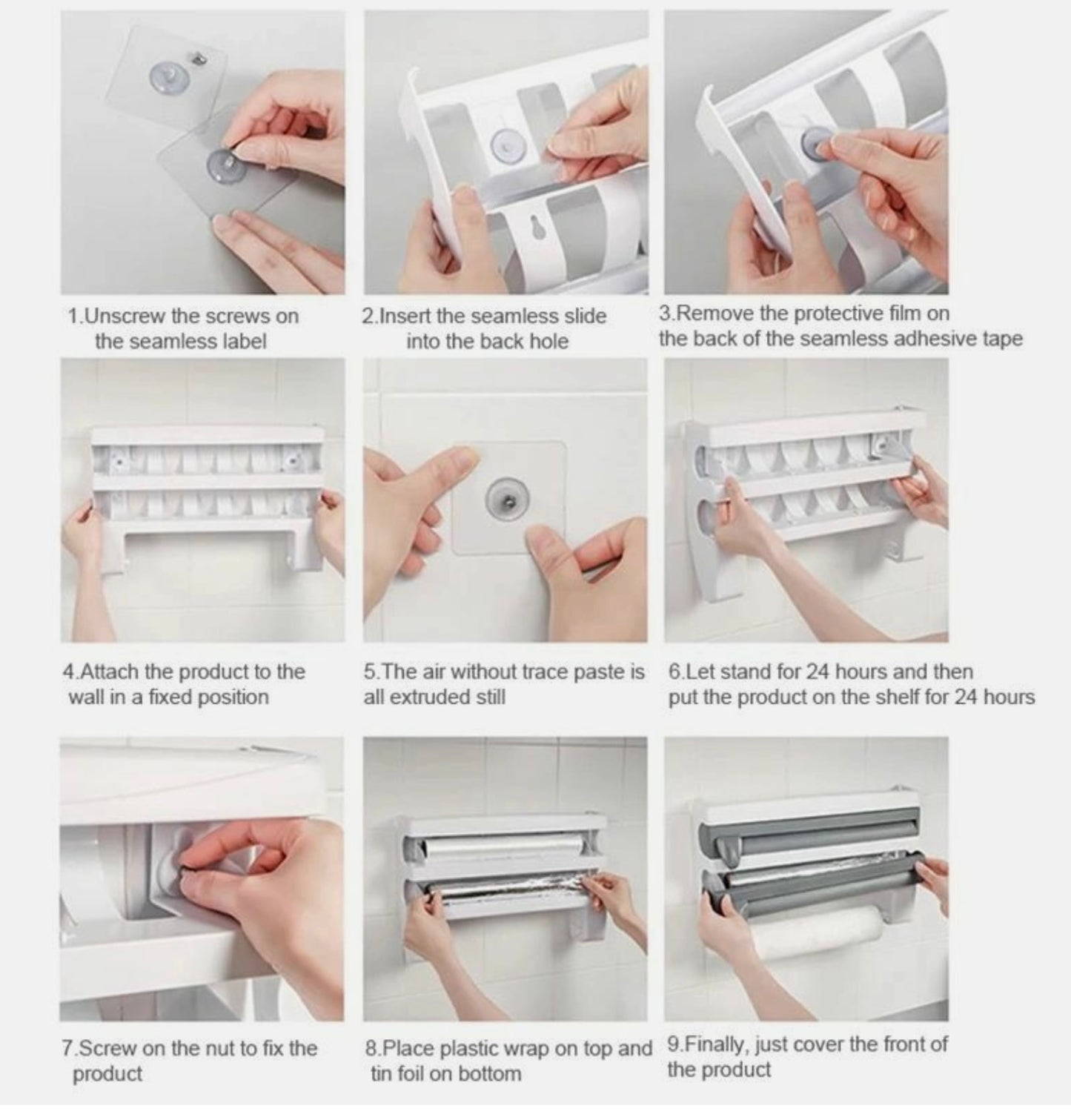 1.Unscrew the screws on the seamless label

2.Insert the seamless slide into the back hole

3.Remove the protective film on the back of the seamless adhesive tape

4.Attach the product to the wall in a fixed position

5.The air without trace paste is all extruded still

6.Let stand for 24 hours and then put the product on the shelf for 24 hours

7.Screw on the nut to fix the product

8.Place plastic wrap on top and tin foil on bottom

9.Finally, just cover the front of the product