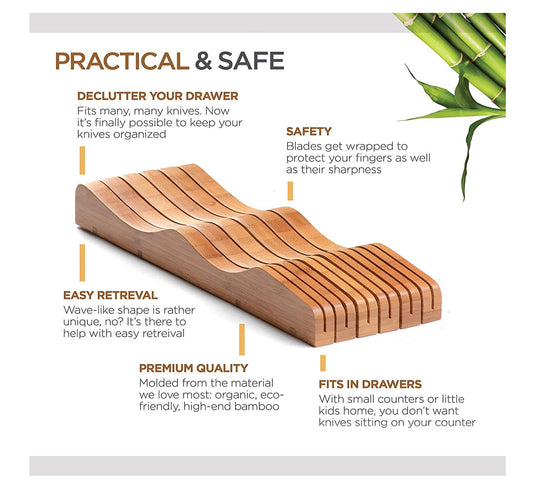 PRACTICAL & SAFE

DECLUTTER YOUR DRAWER
Fits many, many knives. Now it's finally possible to keep your knives organized

SAFETY
Blades get wrapped to protect your fingers as well as their sharpness

EASY RETREVAL
Wave-like shape is rather unique, no? It's there to help with easy retreival

PREMIUM QUALITY
Molded from the material we love most: organic, eco-friendly, high-end bamboo

FITS IN DRAWERS
With small counters or little kids home, you don't want knives sitting on your counter